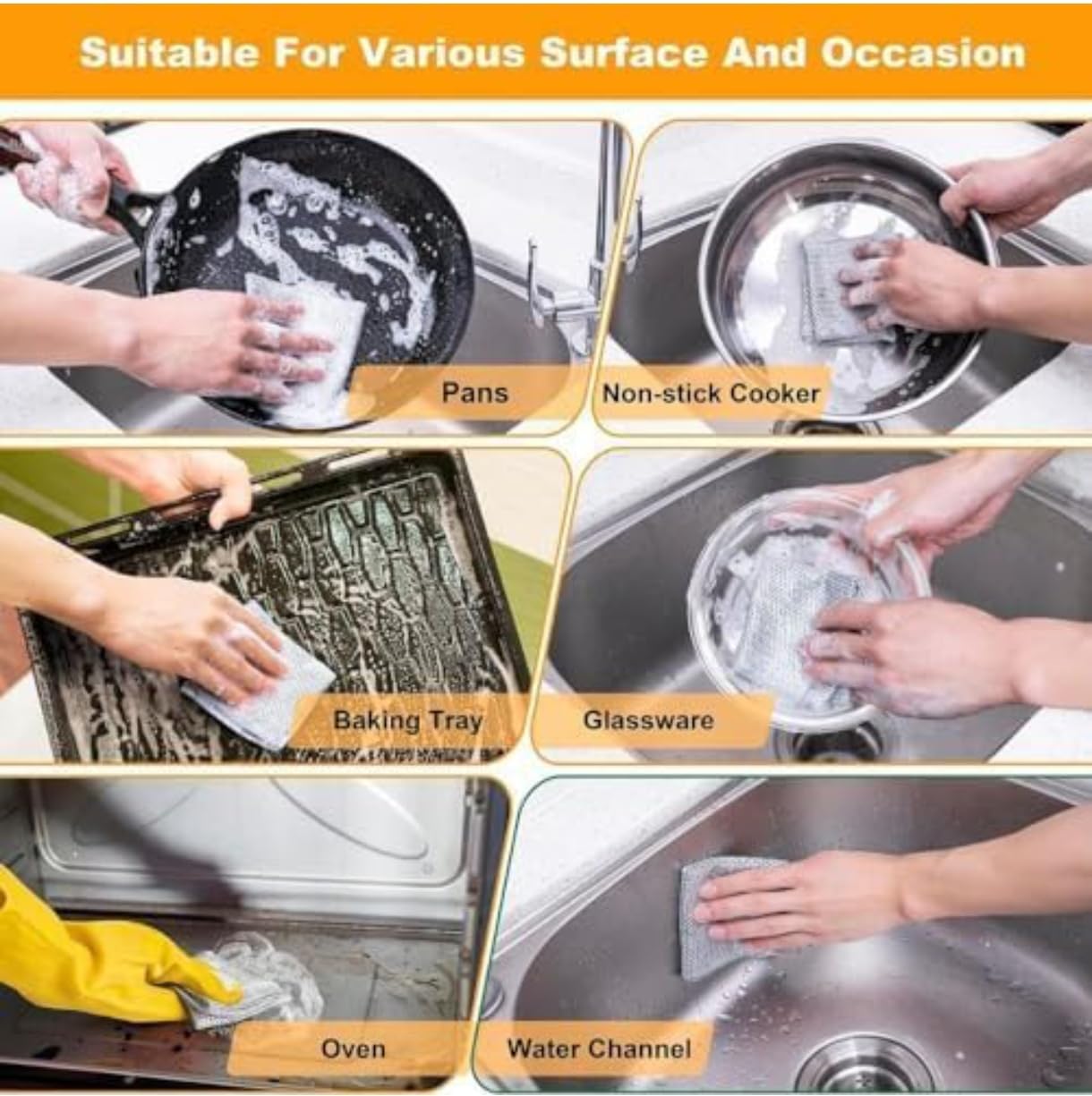 Suitable For Various Surface And Occasion

Pans

Non-stick Cooker

Baking Tray

Glassware

Oven

Water Channel